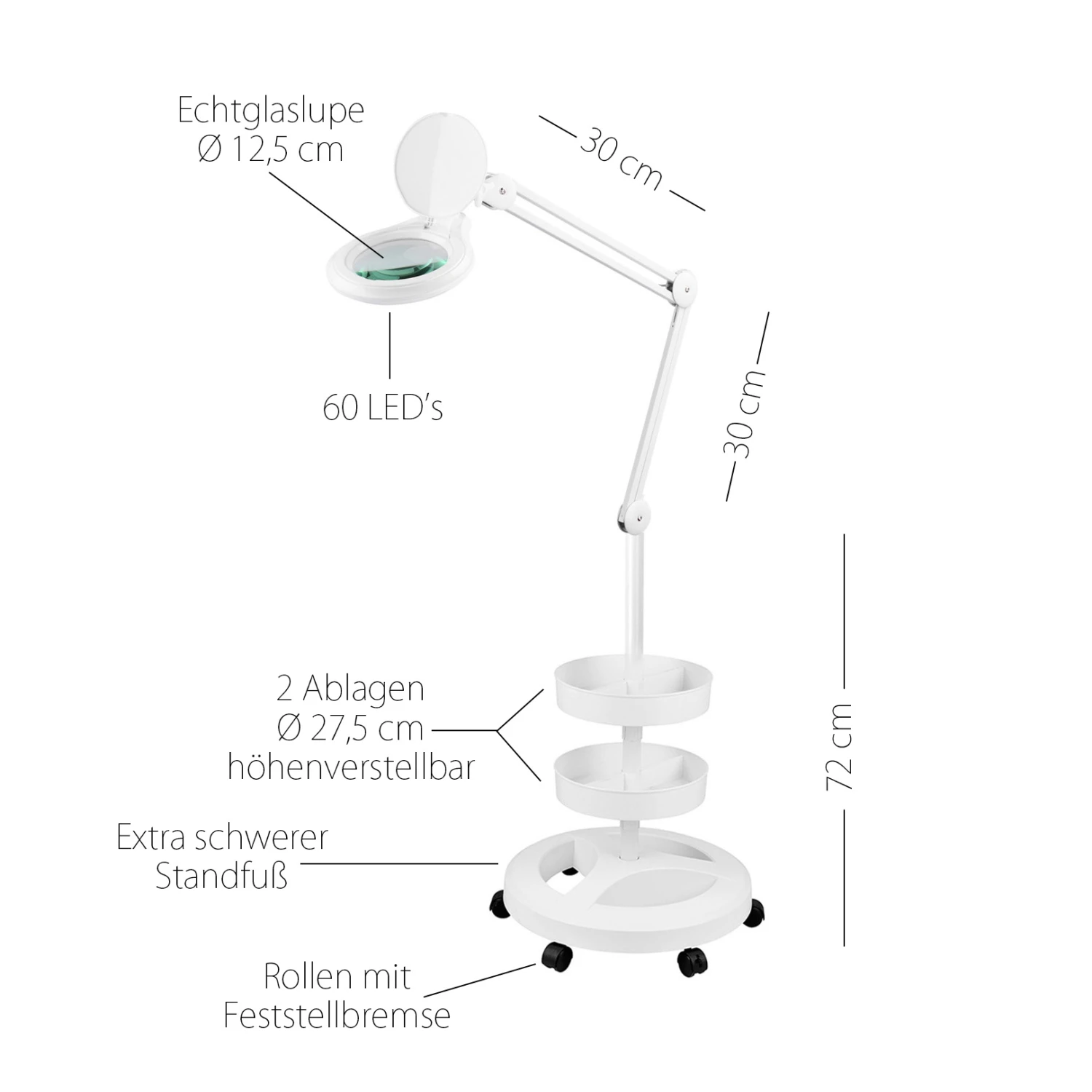 Echtglaslupe
Ø 12,5 cm

30 cm

60 LED's

30 cm

2 Ablagen
Ø 27,5 cm
höhenverstellbar

72 cm

Extra schwerer
Standfuß

Rollen mit
Feststellbremse