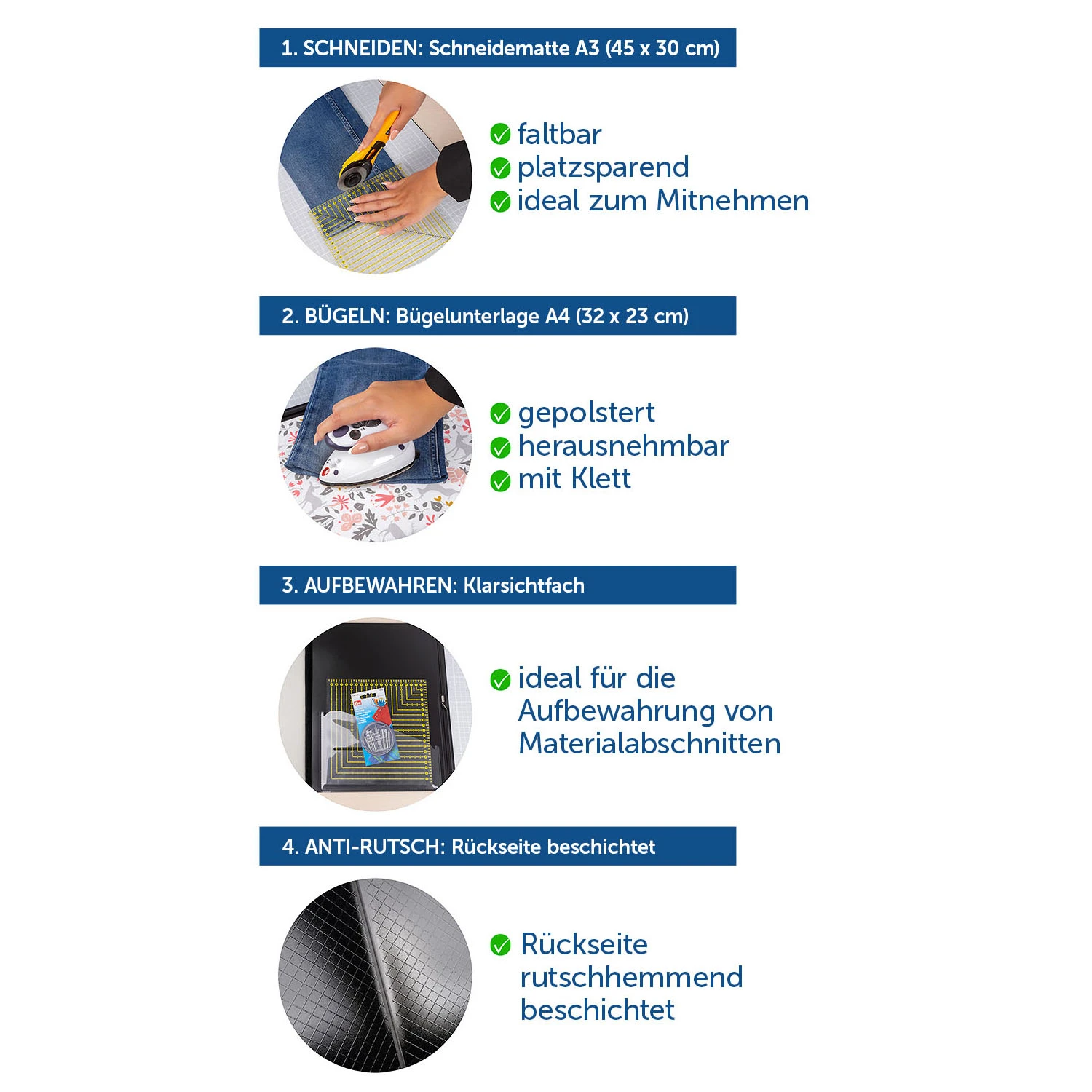 1. SCHNEIDEN: Schneidematte A3 (45 x 30 cm)

faltbar
platzsparend
ideal zum Mitnehmen

2. BÜGELN: Bügelunterlage A4 (32 x 23 cm)

gepolstert
herausnehmbar
mit Klett

3. AUFBEWAHREN: Klarsichtfach

ideal für die Aufbewahrung von Materialabschnitten

4. ANTI-RUTSCH: Rückseite beschichtet

Rückseite rutschhemmend beschichtet